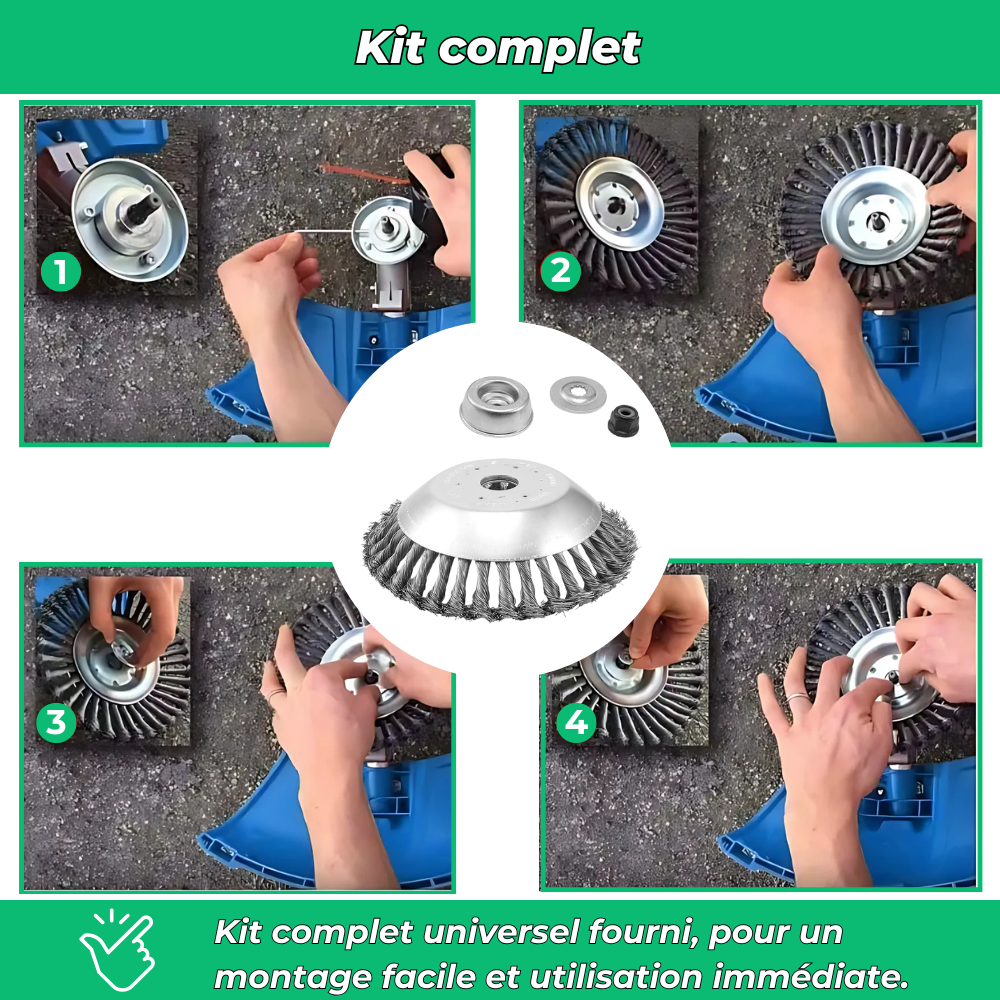 Kit complet

1

2

3

4

Kit complet universel fourni, pour un montage facile et utilisation immédiate.